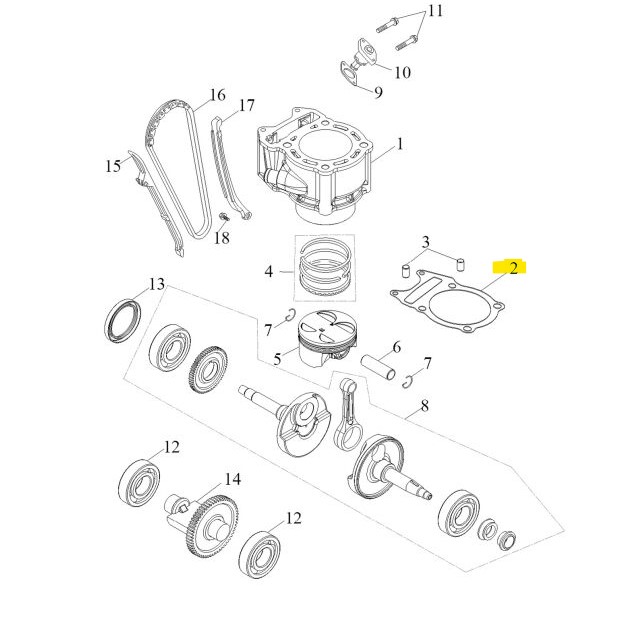 11
10
9
16
17
1
15
18
3
2
4
13
7
5
6
7
8
12
14
12